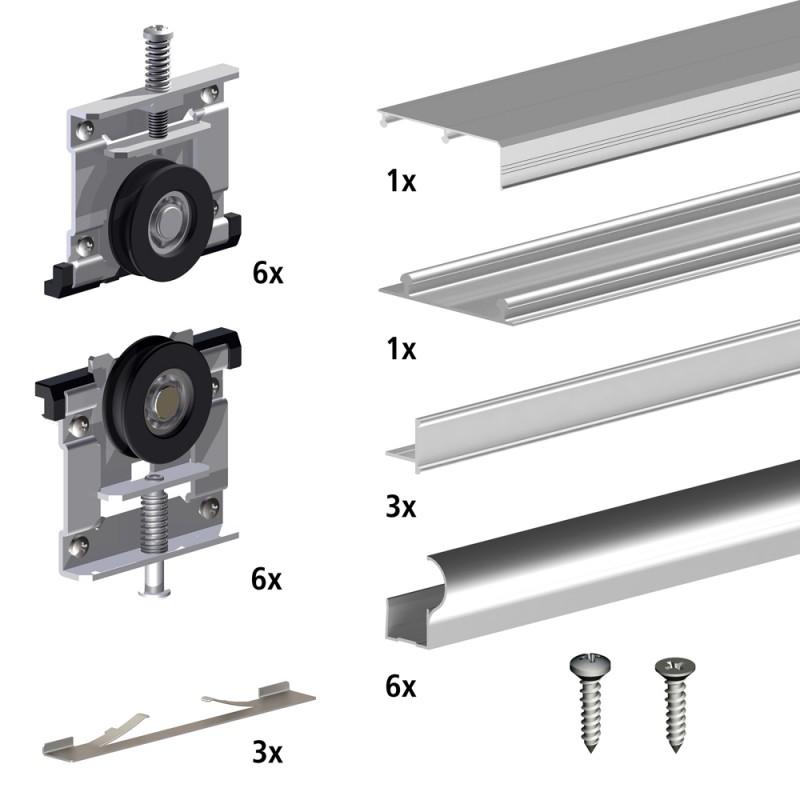 6x

6x

3x

1x

1x

3x

6x